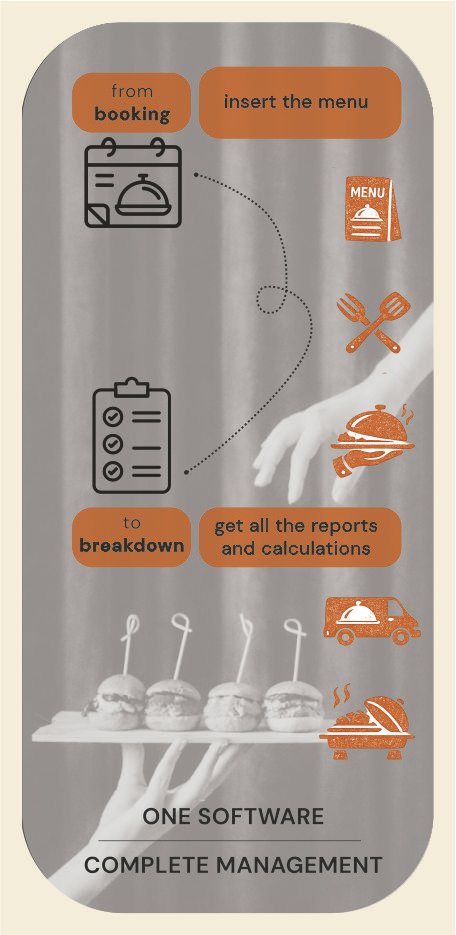 from
booking

insert the menu

MENU

to
breakdown

get all the reports and calculations

ONE SOFTWARE

COMPLETE MANAGEMENT